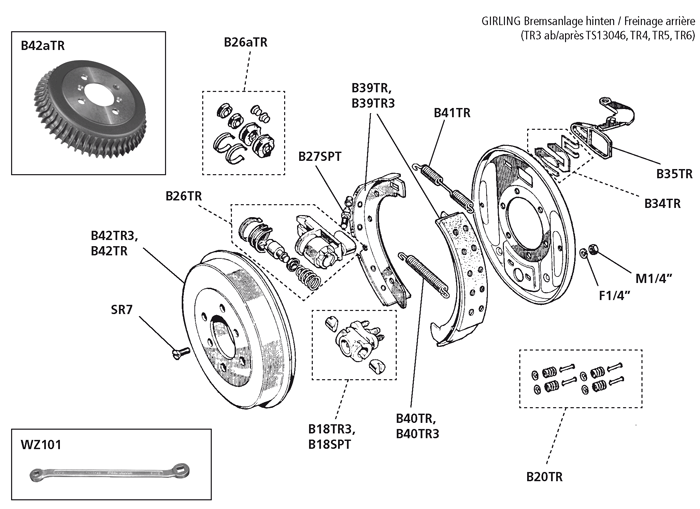 GIRLING Bremsanlage hinten / Freinage arrière
(TR3 ab/après TS13046, TR4, TR5, TR6)

B42aTR

B26aTR

B39TR,
B39TR3

B41TR

B27SPT

B35TR

B34TR

B26TR

B42TR3,
B42TR

M1/4"

F1/4"

SR7

B18TR3,
B18SPT

B40TR,
B40TR3

B20TR

WZ101