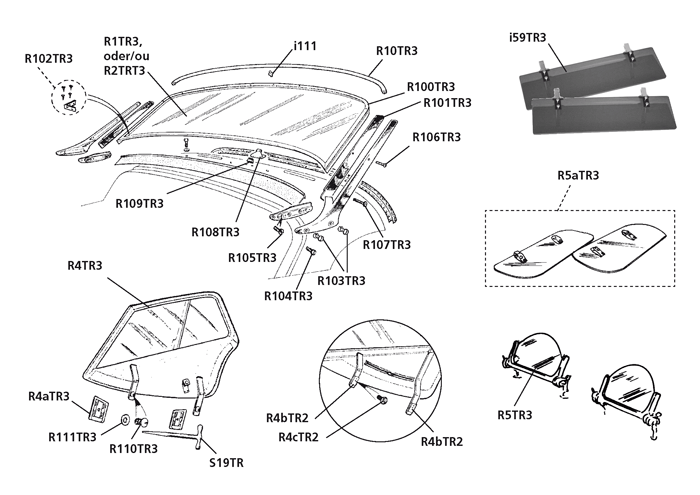 R102TR3

R1TR3, oder/ou R2TRT3

i111

R10TR3

R100TR3

R101TR3

R106TR3

R109TR3

R108TR3

R105TR3

R107TR3

R103TR3

R104TR3

i59TR3

R5aTR3

R4TR3

R4aTR3

R111TR3

R110TR3

S19TR

R4bTR2

R4cTR2

R4bTR2

R5TR3