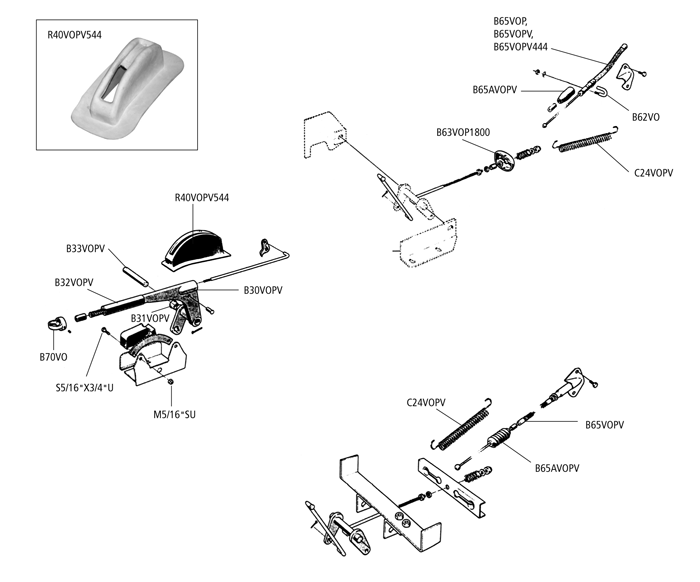 R40VOPV544

B65VOP,
B65VOPV,
B65VOPV444

B65AVOPV

B62VO

B63VOP1800

C24VOPV

R40VOPV544

B33VOPV

B32VOPV

B30VOPV

B31VOPV

B70VO

S5/16"X3/4"U

M5/16"SU

C24VOPV

B65VOPV

B65AVOPV