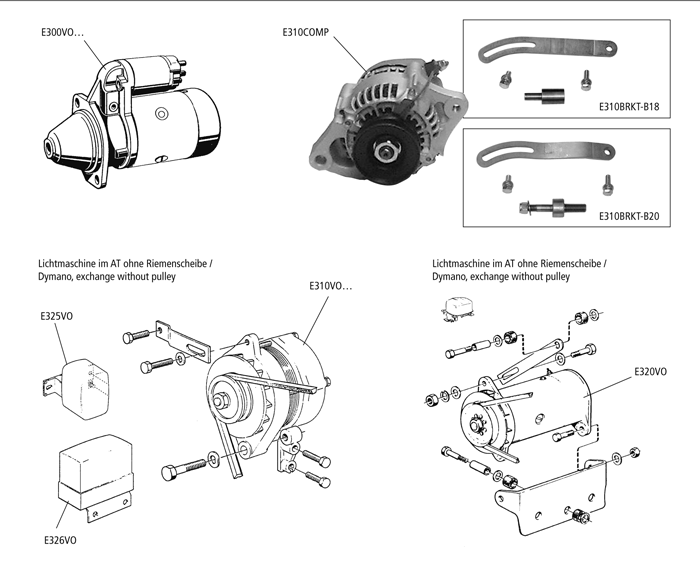 E300VO…

E310COMP

E310BRKT-B18

E310BRKT-B20

Lichtmaschine im AT ohne Riemenscheibe / Dymano, exchange without pulley

E310VO…

E325VO

E326VO

Lichtmaschine im AT ohne Riemenscheibe / Dymano, exchange without pulley

E320VO