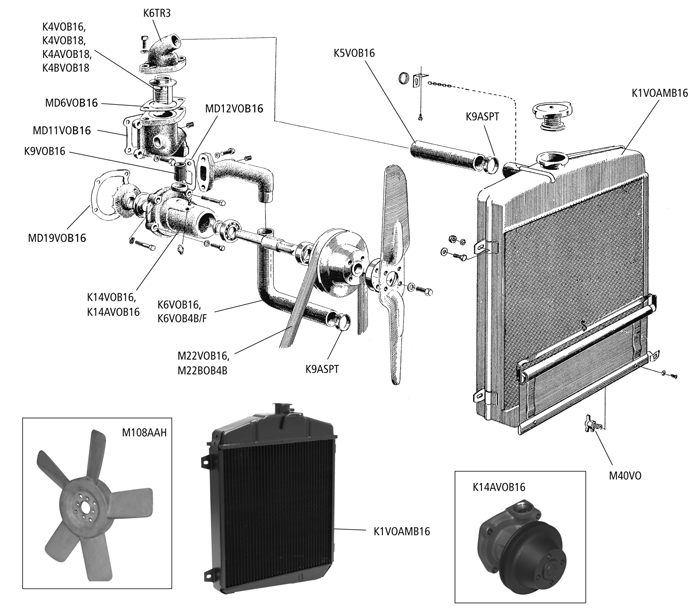 K6TR3

K4VOB16,
K4VOB18,
K4AVOB18,
K4BVOB18

MD6VOB16

MD11VOB16

MD12VOB16

K9VOB16

MD19VOB16

K14VOB16,
K14AVOB16

K6VOB16,
K6VOB4B/F

M22VOB16,
M22BOB4B

K9ASPT

K5VOB16

K9ASPT

K1VOAMB16

M40VO

M108AAH

K1VOAMB16

K14AVOB16