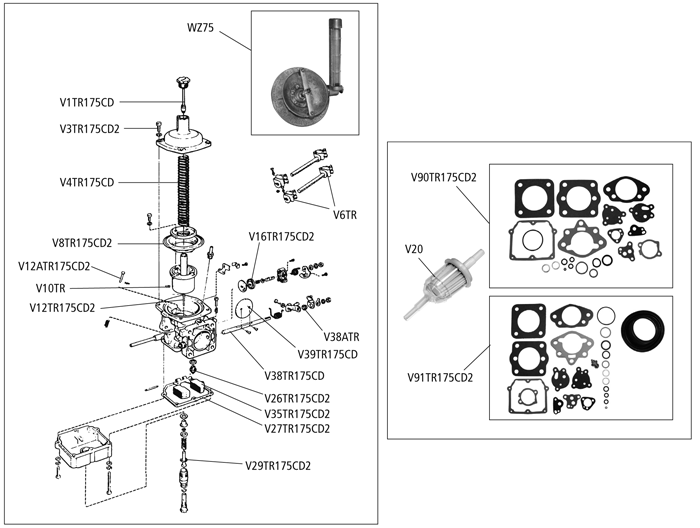 WZ75

V1TR175CD

V3TR175CD2

V4TR175CD

V6TR

V8TR175CD2

V16TR175CD2

V12ATR175CD2

V10TR

V12TR175CD2

V38ATR

V39TR175CD

V38TR175CD

V26TR175CD2

V35TR175CD2

V27TR175CD2

V29TR175CD2

V90TR175CD2

V20

V91TR175CD2