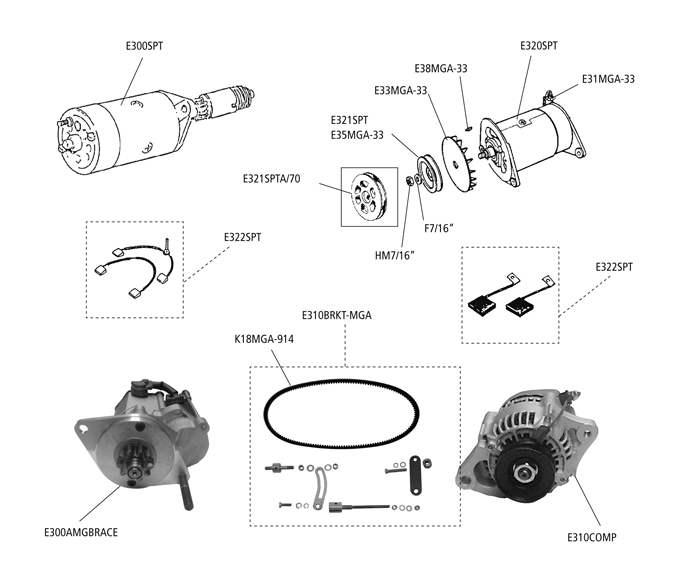 E300SPT

E320SPT

E38MGA-33

E31MGA-33

E33MGA-33

E321SPT
E35MGA-33

E321SPTA/70

F7/16"

HM7/16"

E322SPT

E322SPT

E310BRKT-MGA

K18MGA-914

E300AMGBRACE

E310COMP