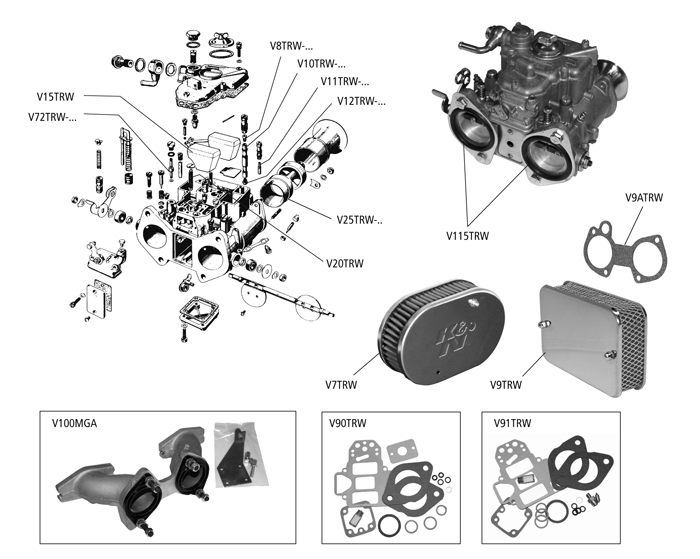 V8TRW-...
V10TRW-...
V11TRW-...
V12TRW-...
V15TRW
V72TRW-...
V25TRW-..
V20TRW
V115TRW
V9ATRW
K&N
V7TRW
V9TRW
V100MGA
V90TRW
V91TRW