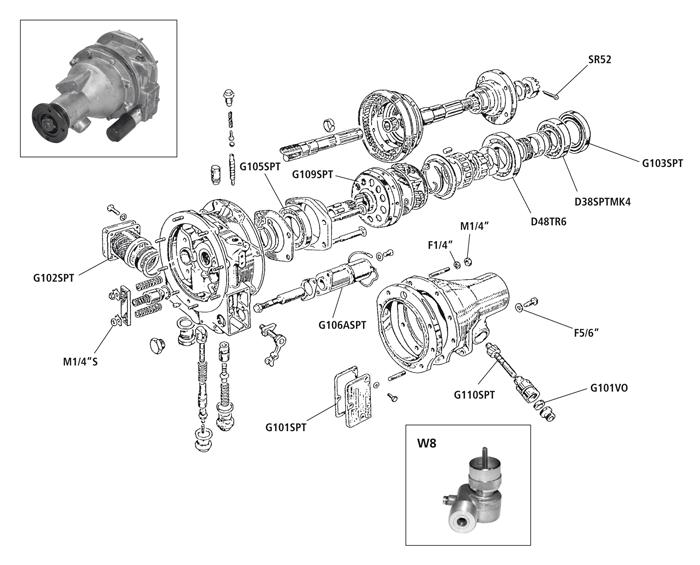 SR52
G103SPT
G105SPT
G109SPT
D38SPTMK4
D48TR6
M1/4"
F1/4"
G102SPT
G106ASPT
F5/6"
M1/4"S
G110SPT
G101VO
G101SPT
W8