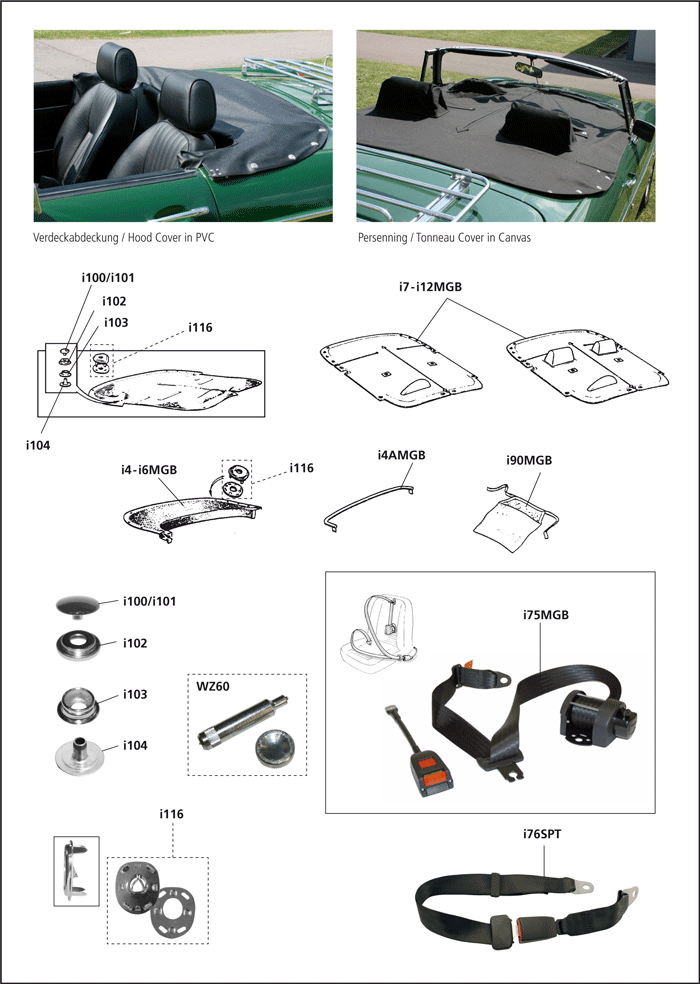 Verdeckabdeckung / Hood Cover in PVC

Persenning / Tonneau Cover in Canvas

i100/i101
i102
i103
i116
i104

i7-i12MGB

i4-i6MGB
i116

i4AMGB

i90MGB

i100/i101
i102
i103
i104

WZ60

i75MGB

i116

i76SPT