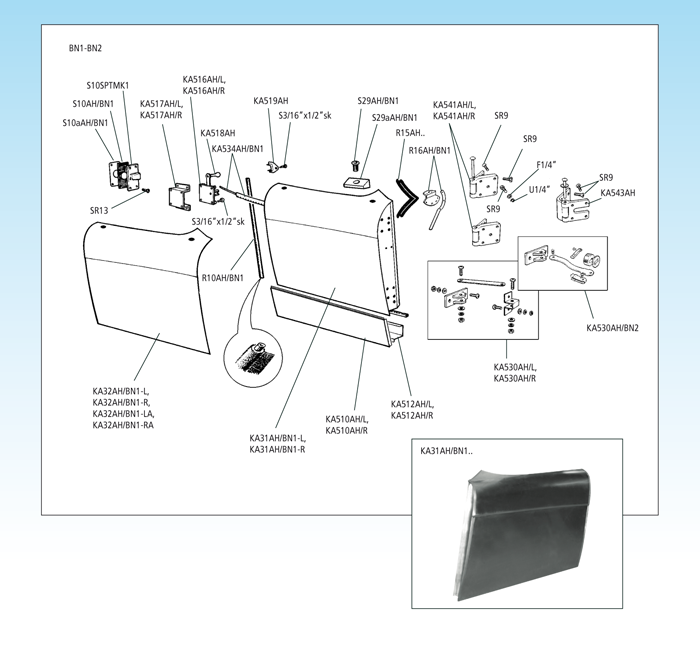 BN1-BN2

S10SPTMK1
S10AH/BN1
S10aAH/BN1
KA517AH/L,
KA517AH/R
KA516AH/L,
KA516AH/R
KA518AH
KA534AH/BN1
KA519AH
S3/16"x1/2"sk
S29AH/BN1
S29aAH/BN1
R15AH..
R16AH/BN1
KA541AH/L,
KA541AH/R
SR9
SR9
F1/4"
U1/4"
SR9
SR9
KA543AH
SR13
S3/16"x1/2"sk
R10AH/BN1
KA530AH/BN2
KA530AH/L,
KA530AH/R
KA32AH/BN1-L,
KA32AH/BN1-R,
KA32AH/BN1-LA,
KA32AH/BN1-RA
KA31AH/BN1-L,
KA31AH/BN1-R
KA510AH/L,
KA510AH/R
KA512AH/L,
KA512AH/R

KA31AH/BN1..